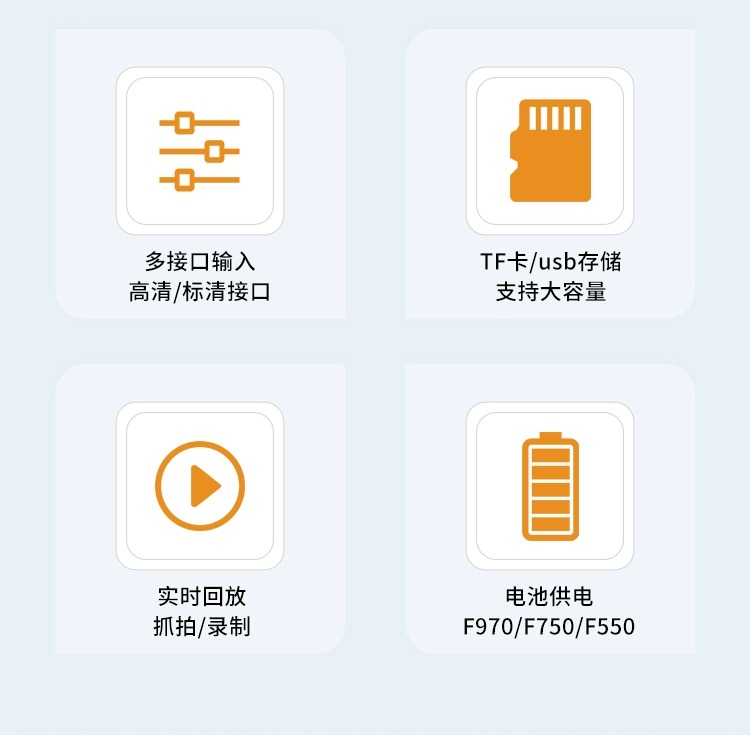 多接口输入
高清/标清接口

TF卡/usb存储
支持大容量

实时回放
抓拍/录制

电池供电
F970/F750/F550