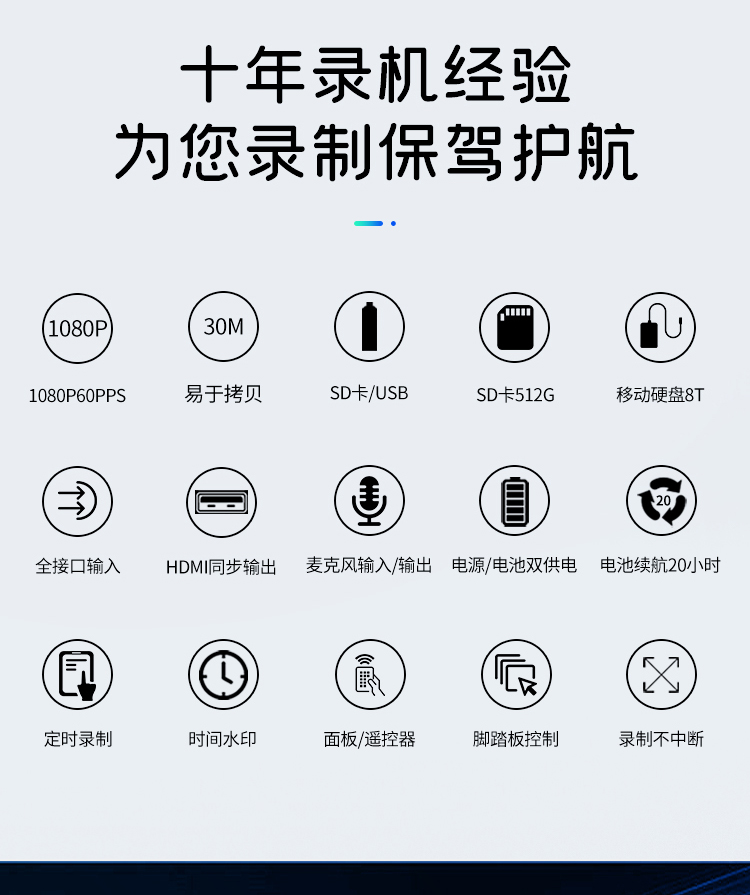 十年录机经验
为您录制保驾护航

1080P
1080P60PPS

30M
易于拷贝

SD卡/USB

SD卡512G

移动硬盘8T

全接口输入

HDMI同步输出

麦克风输入/输出

电源/电池双供电

20
电池续航20小时

定时录制

时间水印

面板/遥控器

脚踏板控制

录制不中断